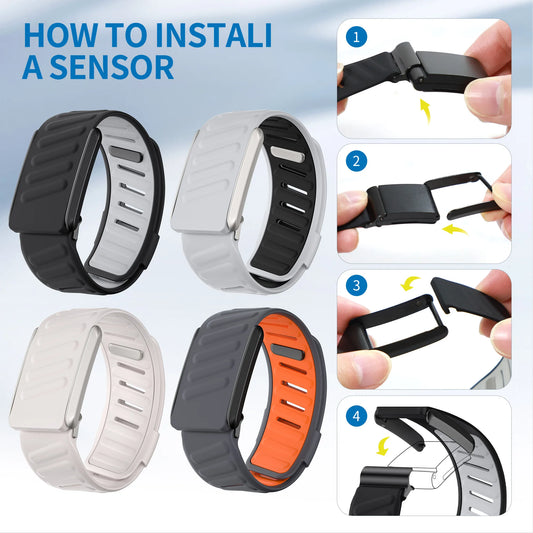 HOW TO INSTALI
A SENSOR

1

2

3

4