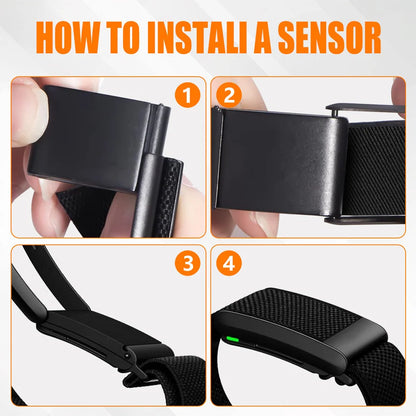 HOW TO INSTALI A SENSOR

1

2

3

4