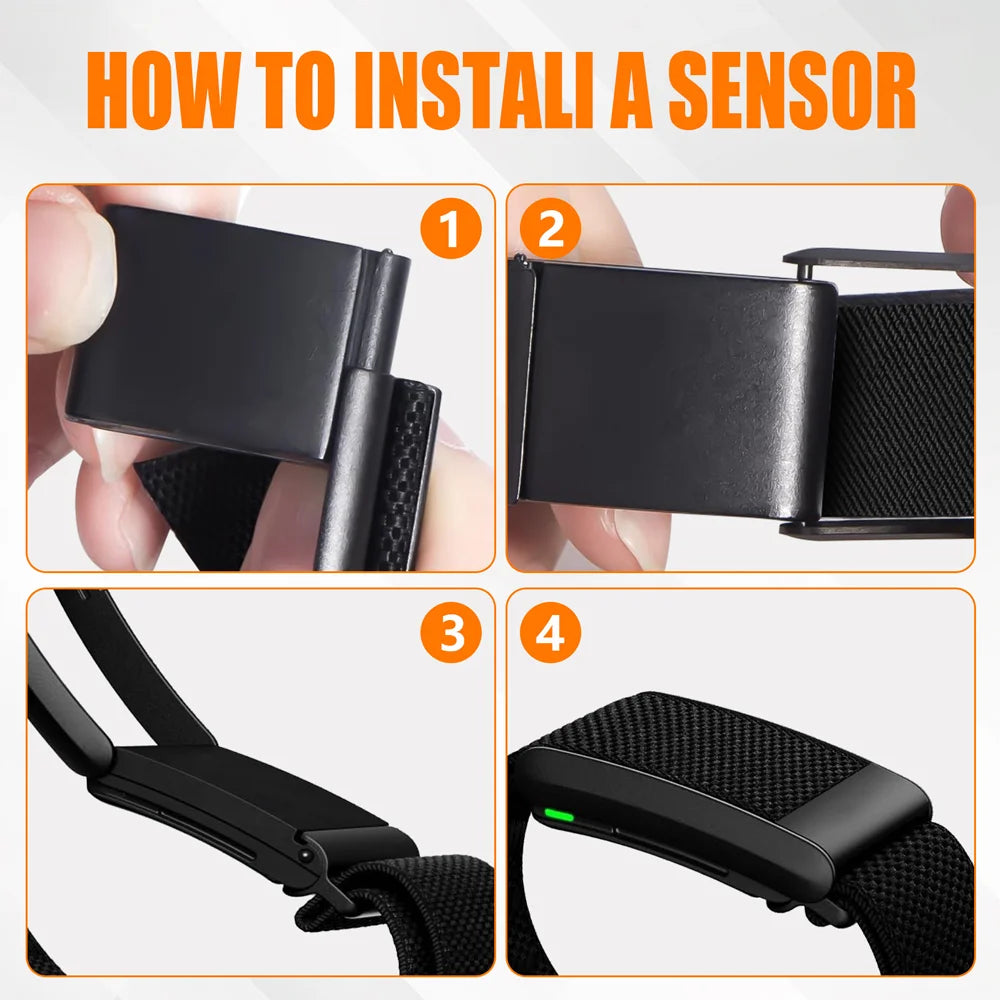 HOW TO INSTALI A SENSOR

1

2

3

4